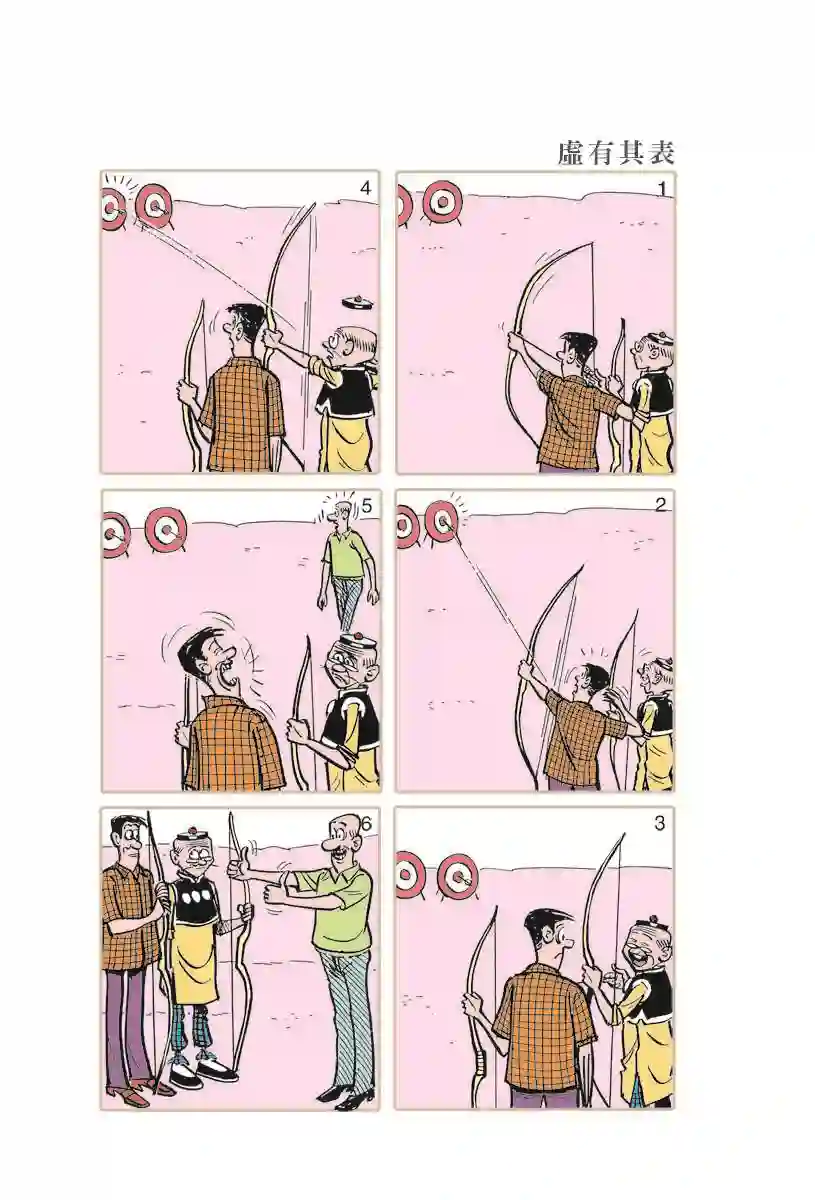 虛有其表

1

2

3

4

5

6