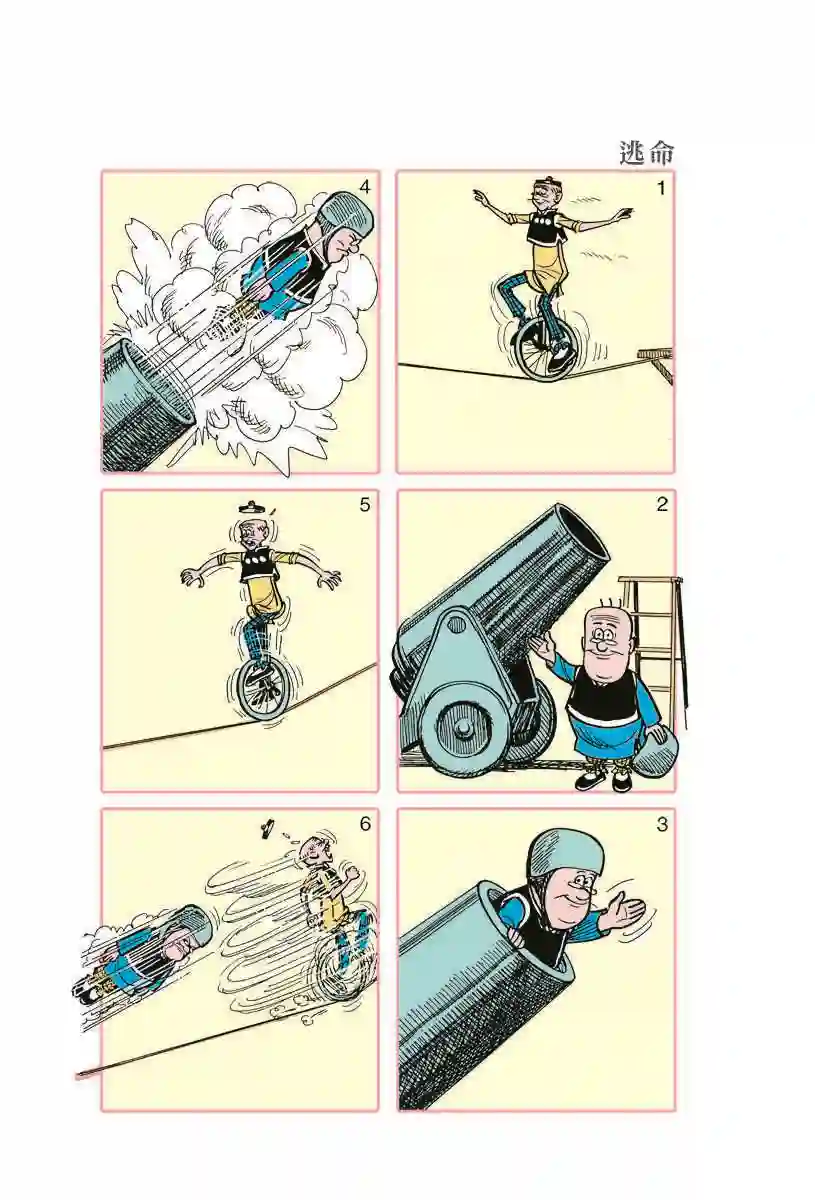 逃命

1

2

3

4

5

6