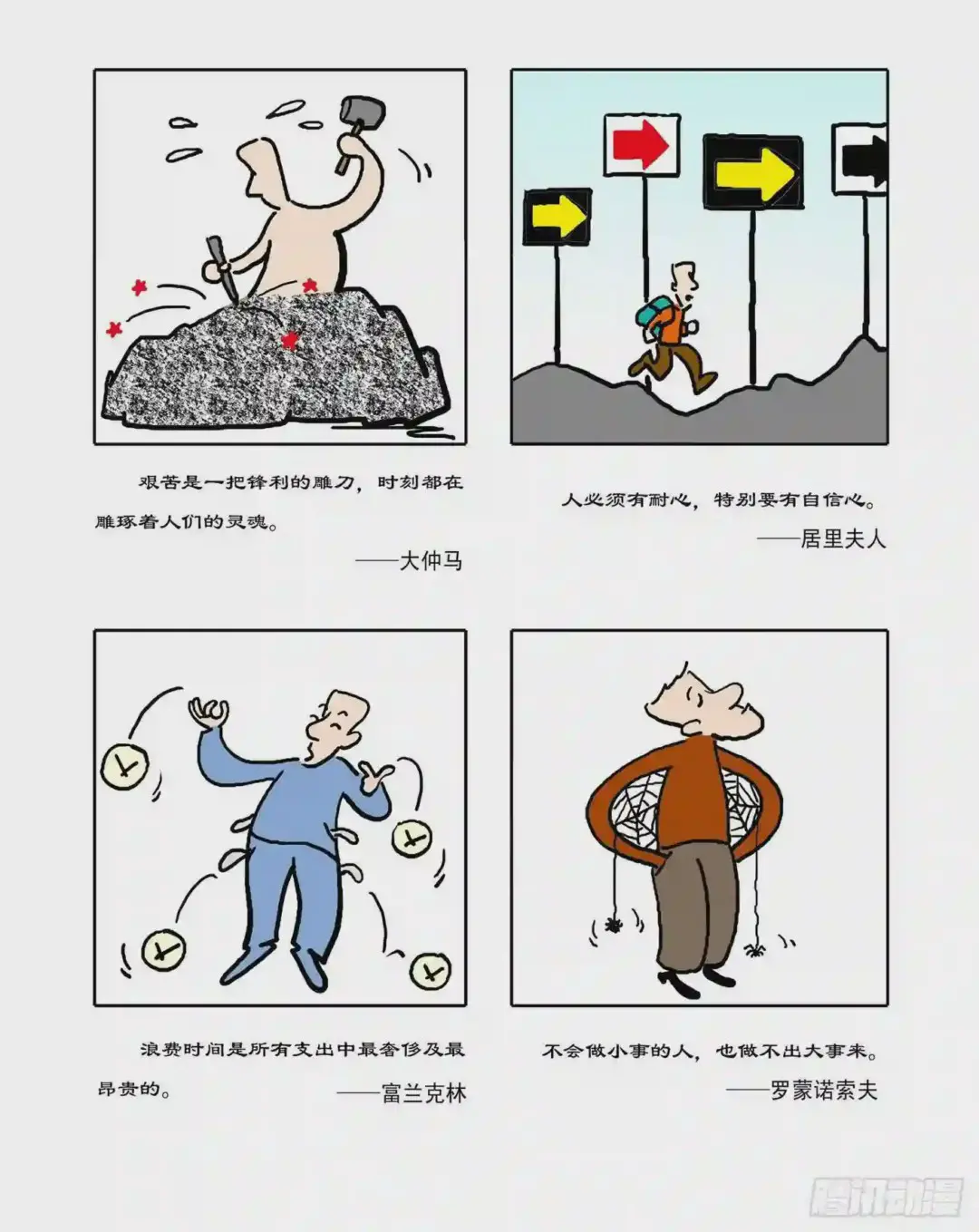 艰苦是一把锋利的雕刀，时刻都在雕琢着人们的灵魂。

——大仲马

人必须有耐心，特别要有自信心。

——居里夫人

浪费时间是所有支出中最奢侈及最昂贵的。

——富兰克林

不会做小事的人，也做不出大事来。

——罗蒙诺索夫

腾讯动漫