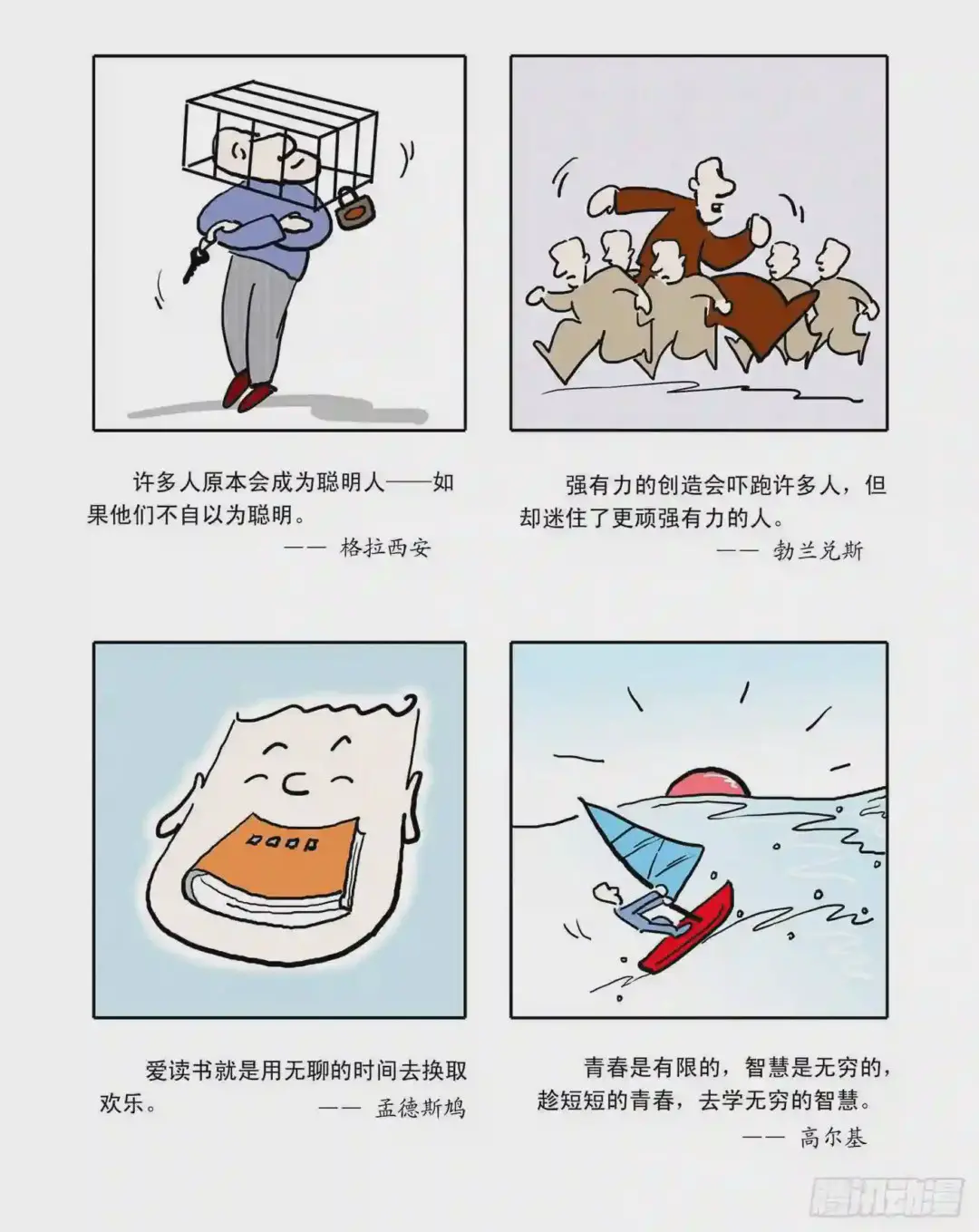 许多人原本会成为聪明人——如果他们不自以为聪明。

—— 格拉西安

强有力的创造会吓跑许多人，但却迷住了更顽强有力的人。

—— 勃兰兑斯

爱读书就是用无聊的时间去换取欢乐。

—— 孟德斯鸠

青春是有限的，智慧是无穷的，趁短短的青春，去学无穷的智慧。

—— 高尔基

腾讯动漫