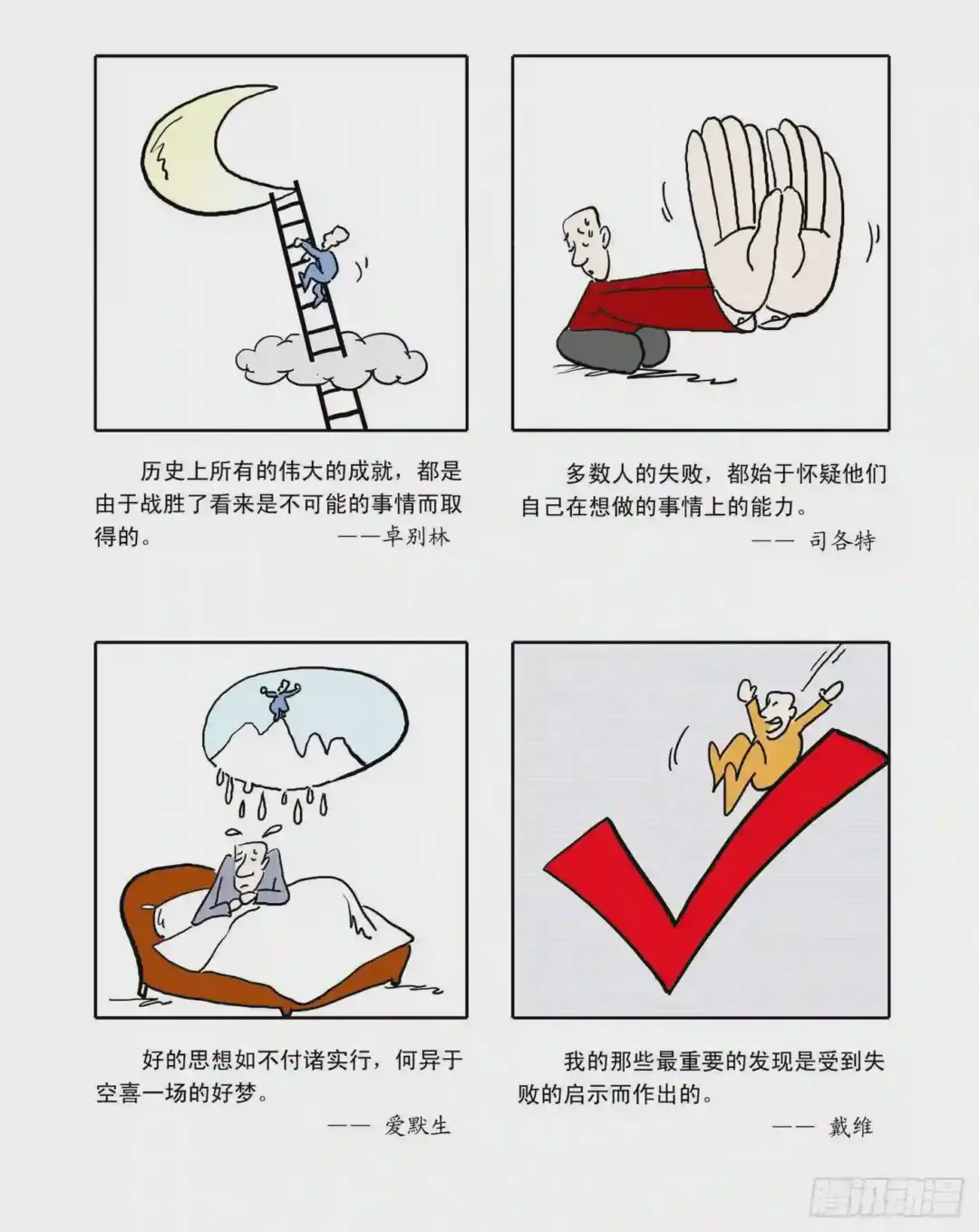 历史上所有的伟大的成就，都是由于战胜了看来是不可能的事情而取得的。

——卓别林

多数人的失败，都始于怀疑他们自己在想做的事情上的能力。

—— 司各特

好的思想如不付诸实行，何异于空喜一场的好梦。

—— 爱默生

我的那些最重要的发现是受到失败的启示而作出的。

—— 戴维

腾讯动漫