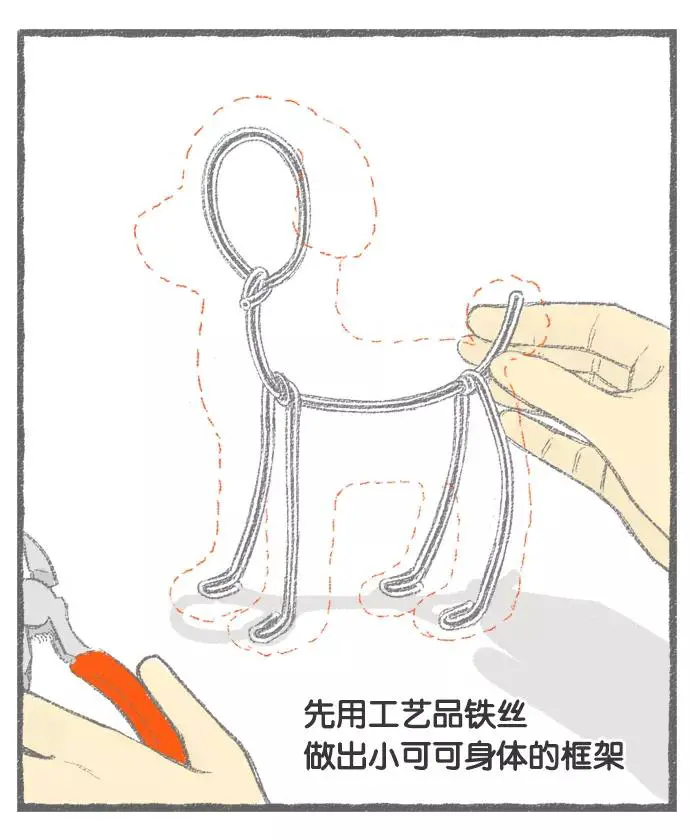 先用工艺品铁丝
做出小可可身体的框架