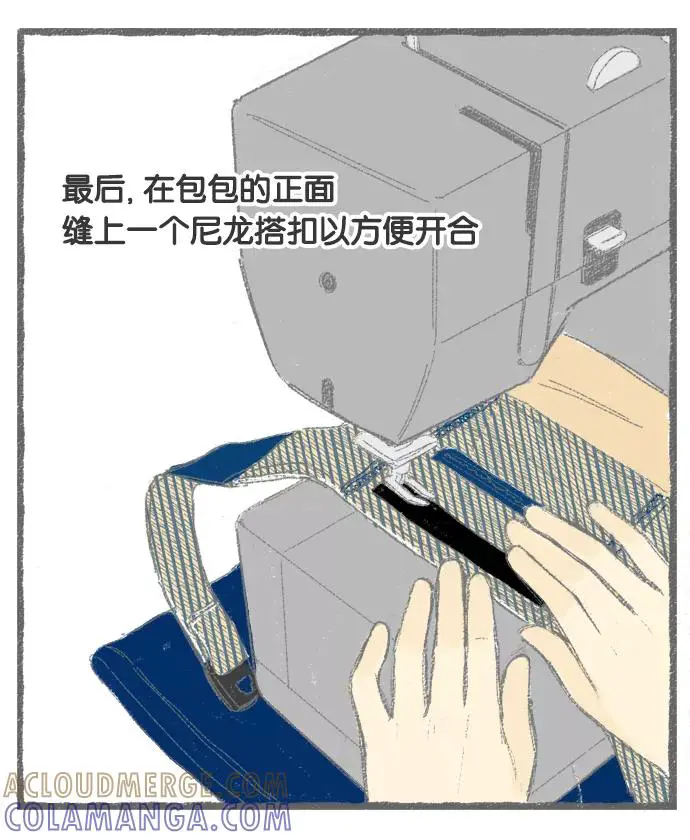 最后, 在包包的正面
缝上一个尼龙搭扣以方便开合

ACLOUDMERGE.COM
COLAMANGA.COM