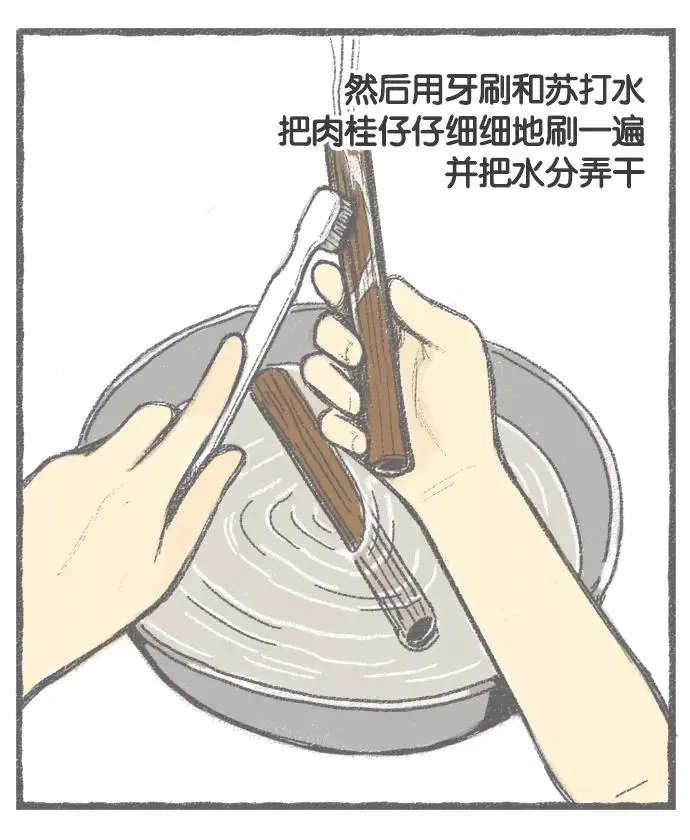 然后用牙刷和苏打水
把肉桂仔仔细细地刷一遍
并把水分弄干