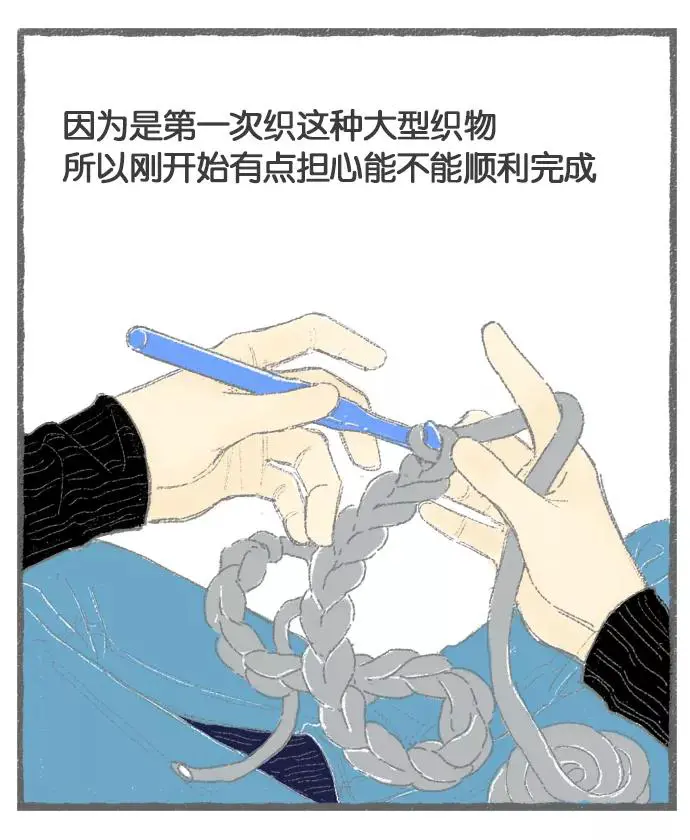 因为是第一次织这种大型织物
所以刚开始有点担心能不能顺利完成