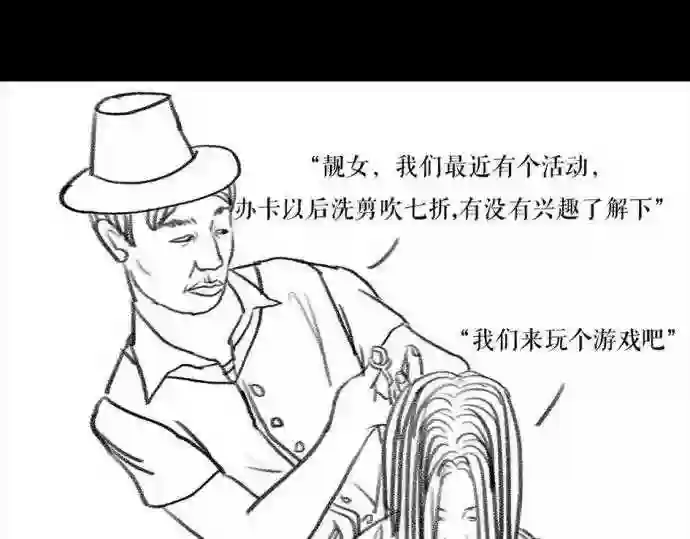 “靓女，我们最近有个活动，办卡以后洗剪吹七折,有没有兴趣了解下”

“我们来玩个游戏吧”