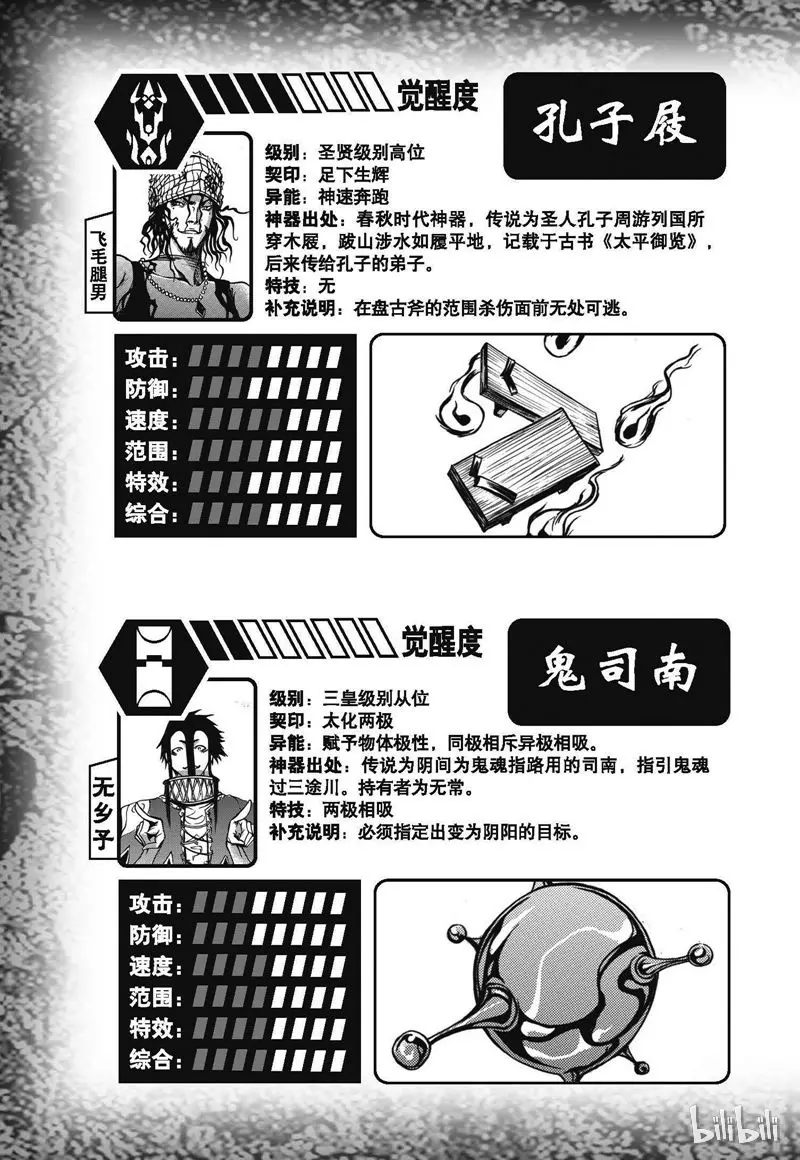 觉醒度

孔子屐

飞毛腿男

级别：圣贤级别高位
契印：足下生辉
异能：神速奔跑
神器出处：春秋时代神器，传说为圣人孔子周游列国所穿木屐，跋山涉水如履平地，记载于古书《太平御览》，后来传给孔子的弟子。
特技：无
补充说明：在盘古斧的范围杀伤面前无处可逃。

攻击：
防御：
速度：
范围：
特效：
综合：

觉醒度

鬼司南

无乡子

级别：三皇级别从位
契印：太化两极
异能：赋予物体极性，同极相斥异极相吸。
神器出处：传说为阴间为鬼魂指路用的司南，指引鬼魂过三途川。持有者为无常。
特技：两极相吸
补充说明：必须指定出变为阴阳的目标。

攻击：
防御：
速度：
范围：
特效：
综合：

bilibili