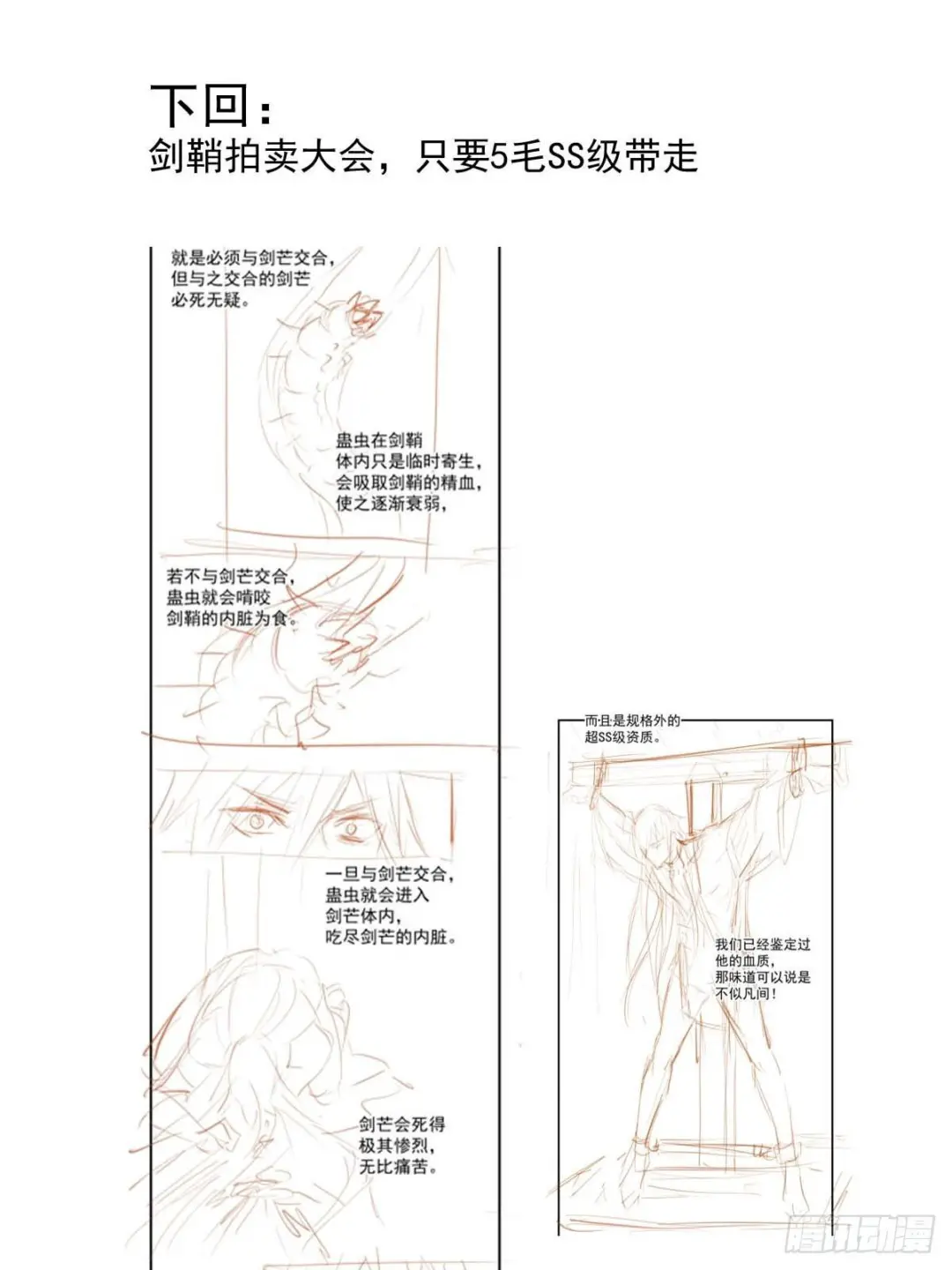 下回：
剑鞘拍卖大会，只要5毛SS级带走

就是必须与剑芒交合，但与之交合的剑芒必死无疑。

蛊虫在剑鞘体内只是临时寄生，会吸取剑鞘的精血，使之逐渐衰弱，

若不与剑芒交合，蛊虫就会啃咬剑鞘的内脏为食。

一旦与剑芒交合，蛊虫就会进入剑芒体内，吃尽剑芒的内脏。

剑芒会死得极其惨烈，无比痛苦。

而且是规格外的超SS级资质。

我们已经鉴定过他的血质，那味道可以说是不似凡间！

腾讯动漫