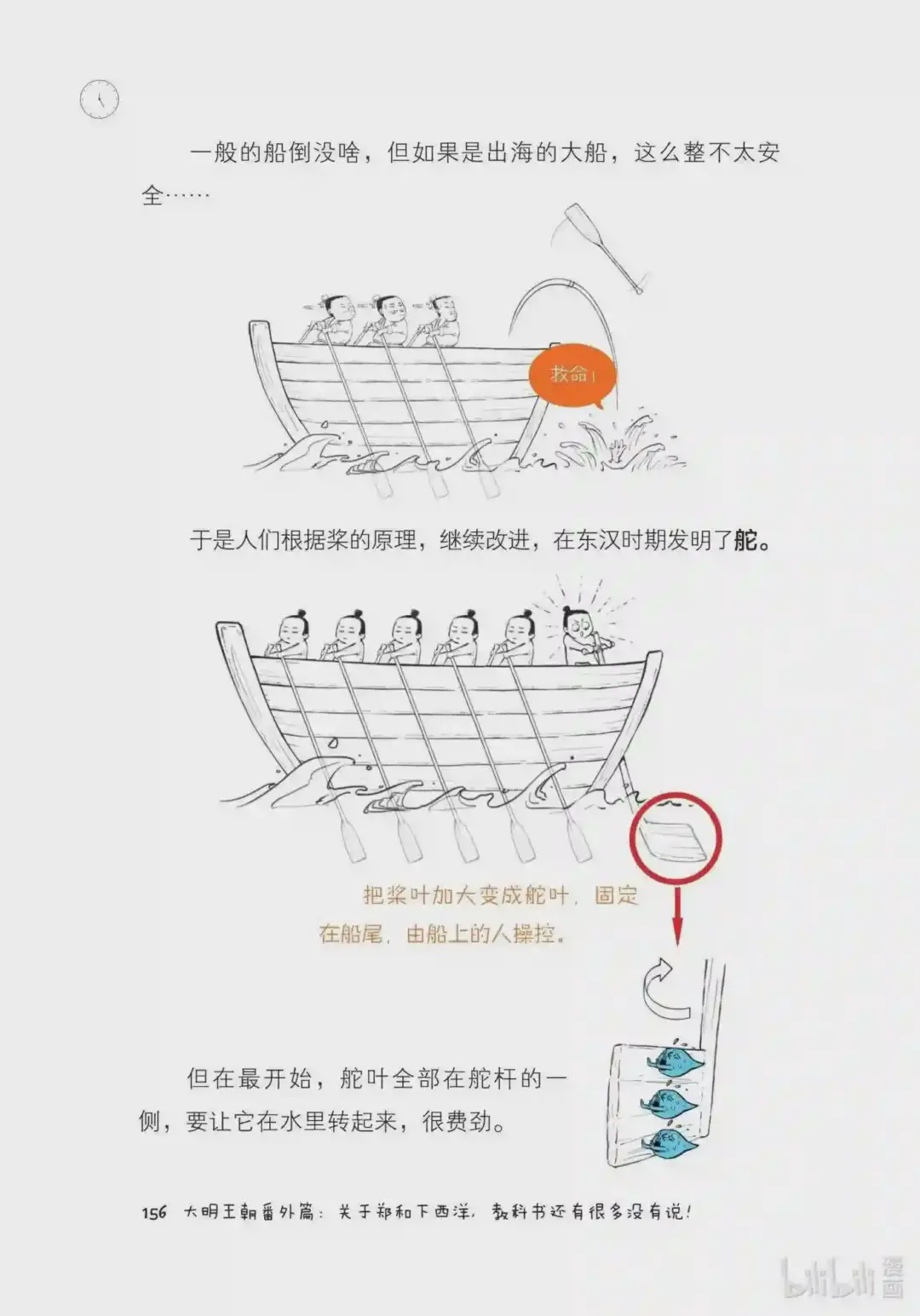 一般的船倒没啥，但如果是出海的大船，这么整不太安全……

救命！

于是人们根据桨的原理，继续改进，在东汉时期发明了舵。

把桨叶加大变成舵叶，固定在船尾，由船上的人操控。

但在最开始，舵叶全部在舵杆的一侧，要让它在水里转起来，很费劲。

156 大明王朝番外篇：关于郑和下西洋，教科书还有很多没有说！

bilibili 漫画