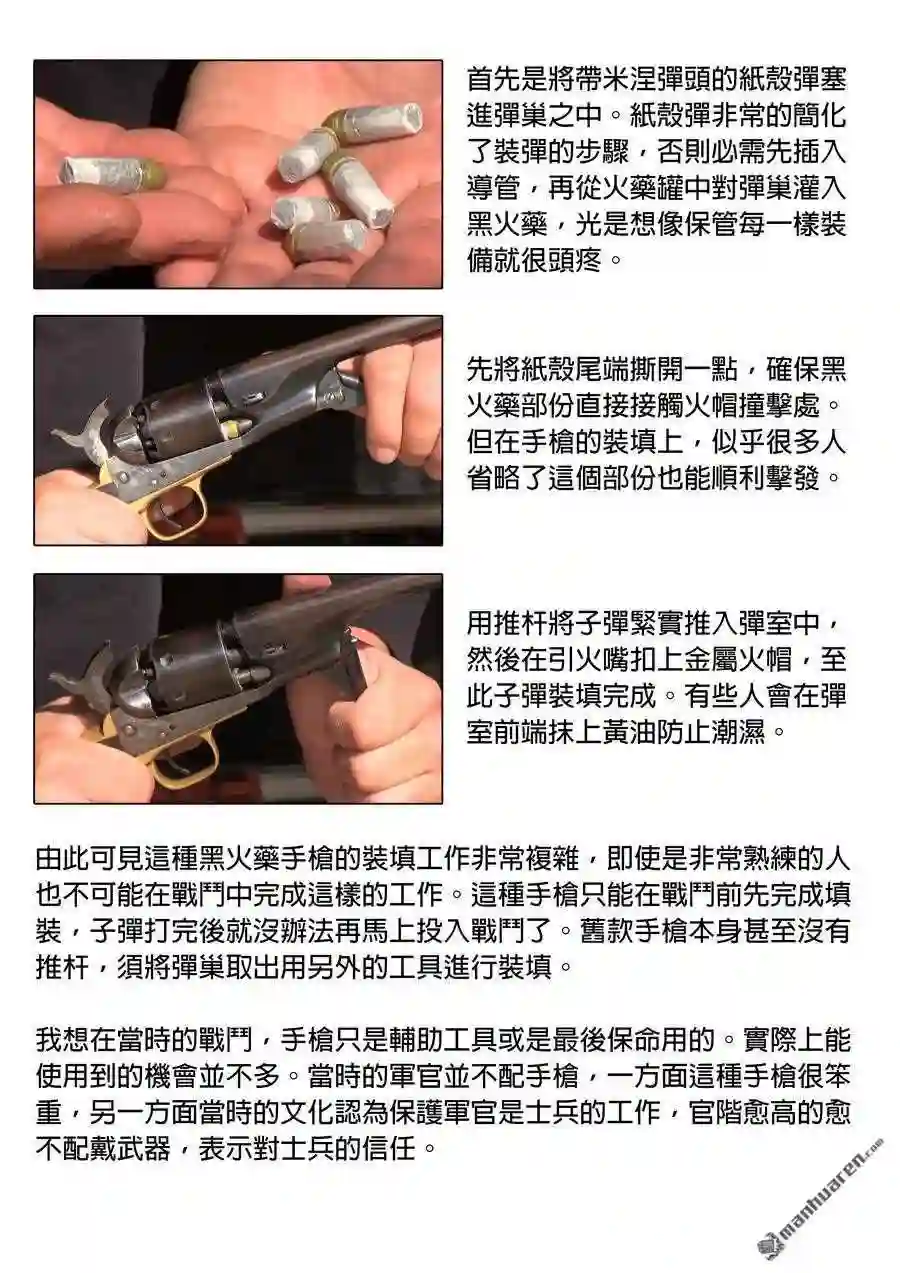 首先是將帶米涅彈頭的紙殼彈塞進彈巢之中。紙殼彈非常的簡化了裝彈的步驟，否則必需先插入導管，再從火藥罐中對彈巢灌入黑火藥，光是想像保管每一樣裝備就很頭疼。

先將紙殼尾端撕開一點，確保黑火藥部份直接接觸火帽撞擊處。但在手槍的裝填上，似乎很多人省略了這個部份也能順利擊發。

用推杆將子彈緊實推入彈室中，然後在引火嘴扣上金屬火帽，至此子彈裝填完成。有些人會在彈室前端抹上黃油防止潮濕。

由此可見這種黑火藥手槍的裝填工作非常複雜，即使是非常熟練的人也不可能在戰鬥中完成這樣的工作。這種手槍只能在戰鬥前先完成填裝，子彈打完後就沒辦法再馬上投入戰鬥了。舊款手槍本身甚至沒有推杆，須將彈巢取出用另外的工具進行裝填。

我想在當時的戰鬥，手槍只是輔助工具或是最後保命用的。實際上能使用到的機會並不多。當時的軍官並不配手槍，一方面這種手槍很笨重，另一方面當時的文化認為保護軍官是士兵的工作，官階愈高的愈不配戴武器，表示對士兵的信任。

manhuaren.com