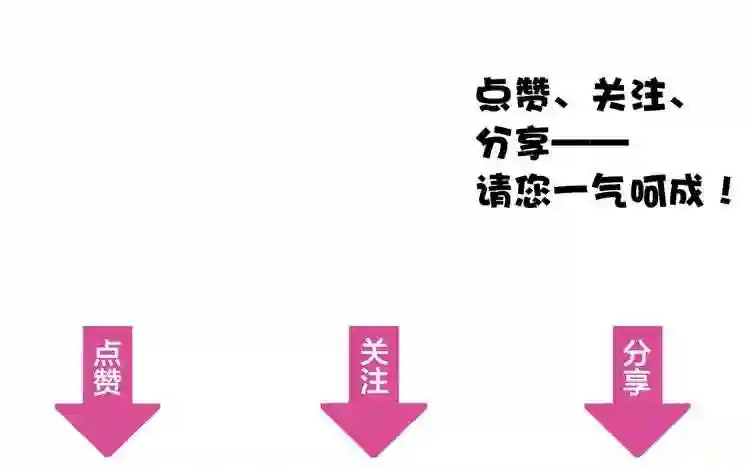 点赞、关注、
分享——
请您一气呵成！

点赞

关注

分享