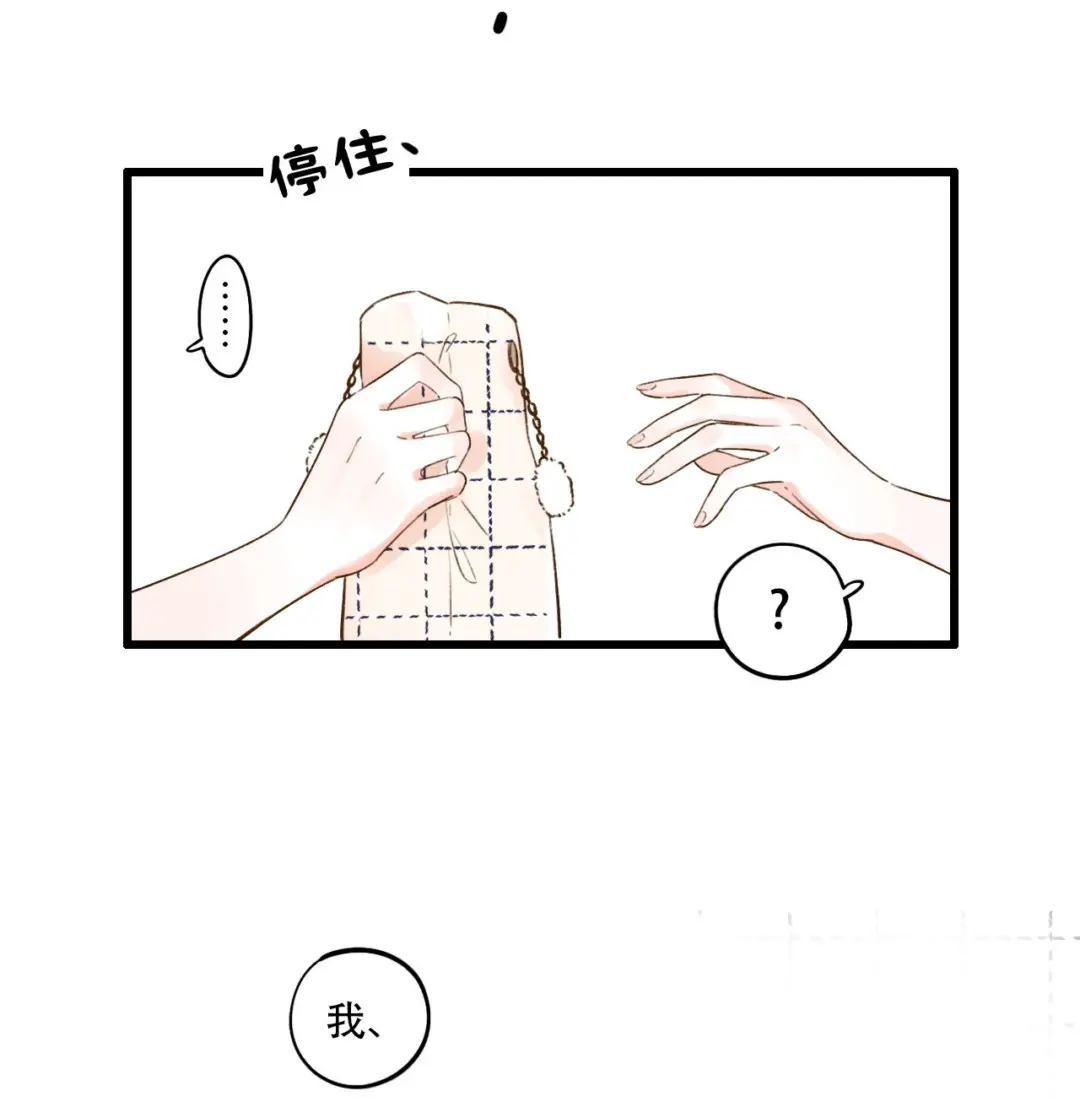 停住、

……

？

我、